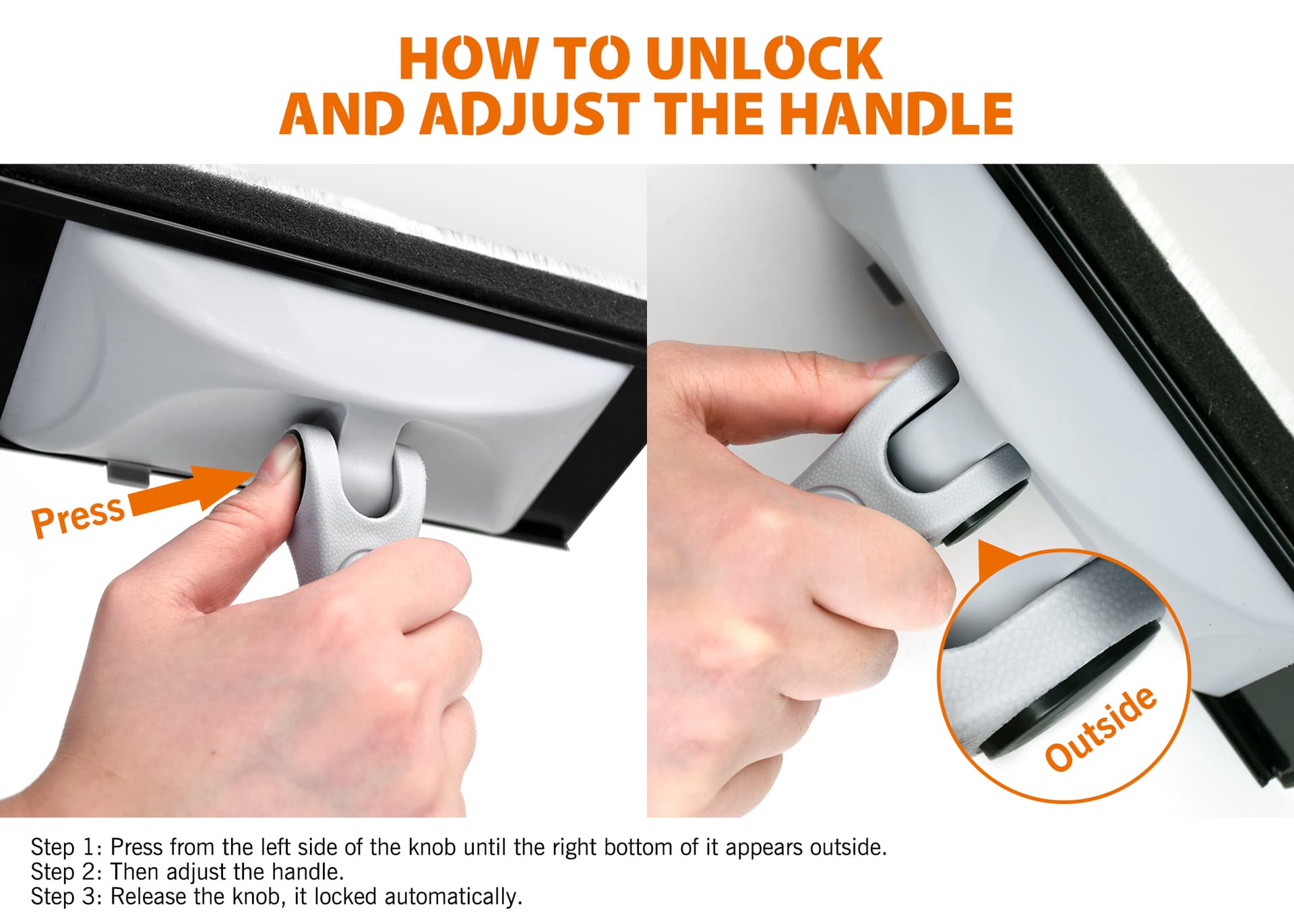 HOW TO UNLOCK
AND ADJUST THE HANDLE

Press

Outside

Step 1: Press from the left side of the knob until the right bottom of it appears outside.
Step 2: Then adjust the handle.
Step 3: Release the knob, it locked automatically.