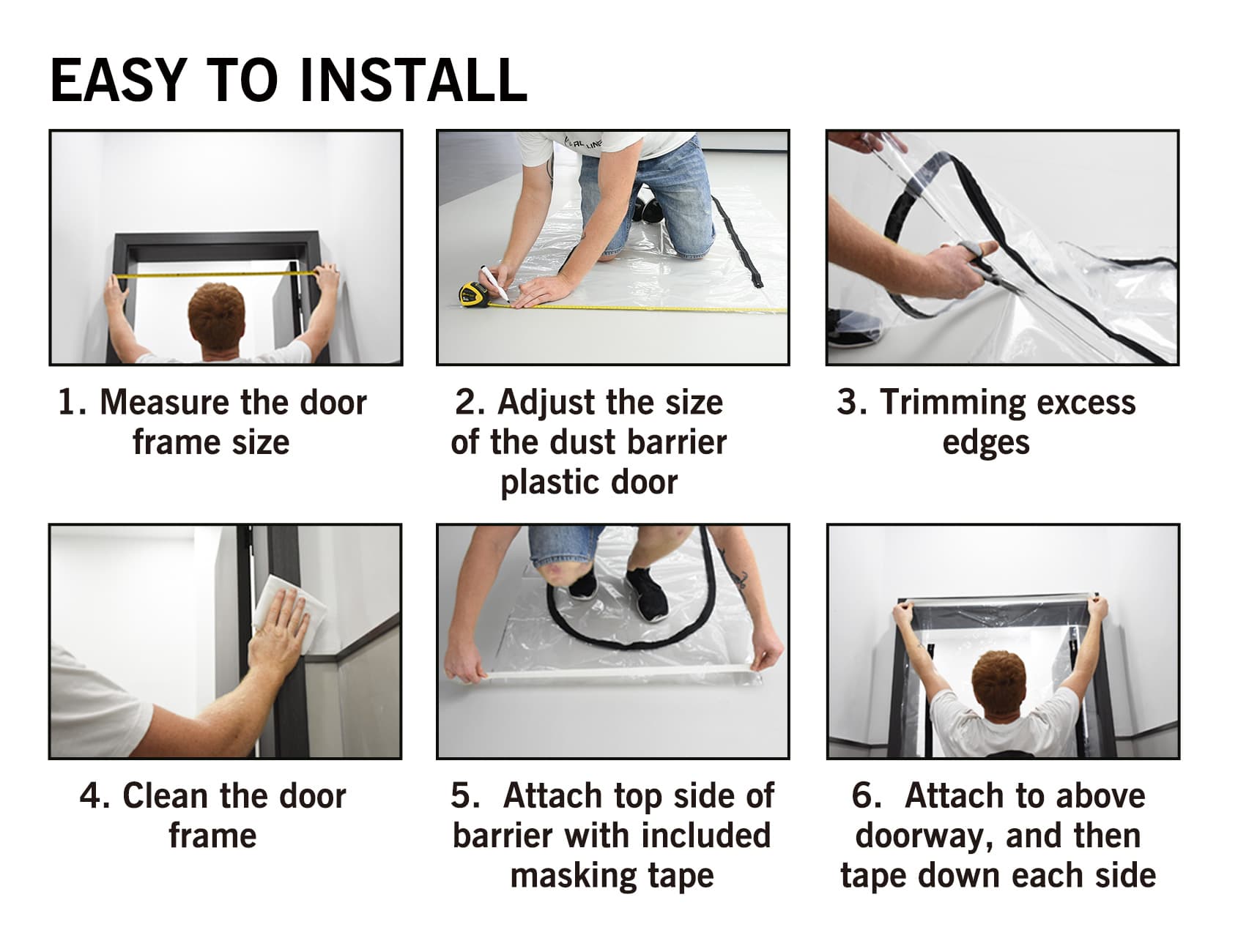 EASY TO INSTALL

1. Measure the door frame size

2. Adjust the size of the dust barrier plastic door

3. Trimming excess edges

4. Clean the door frame

5. Attach top side of barrier with included masking tape

6. Attach to above doorway, and then tape down each side