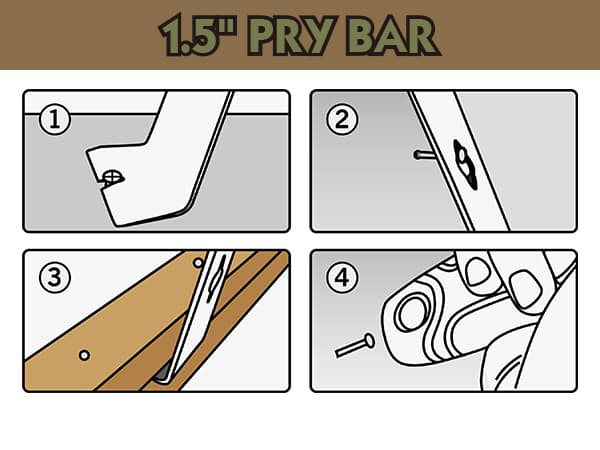 1.5" PRY BAR

1

2

3

4